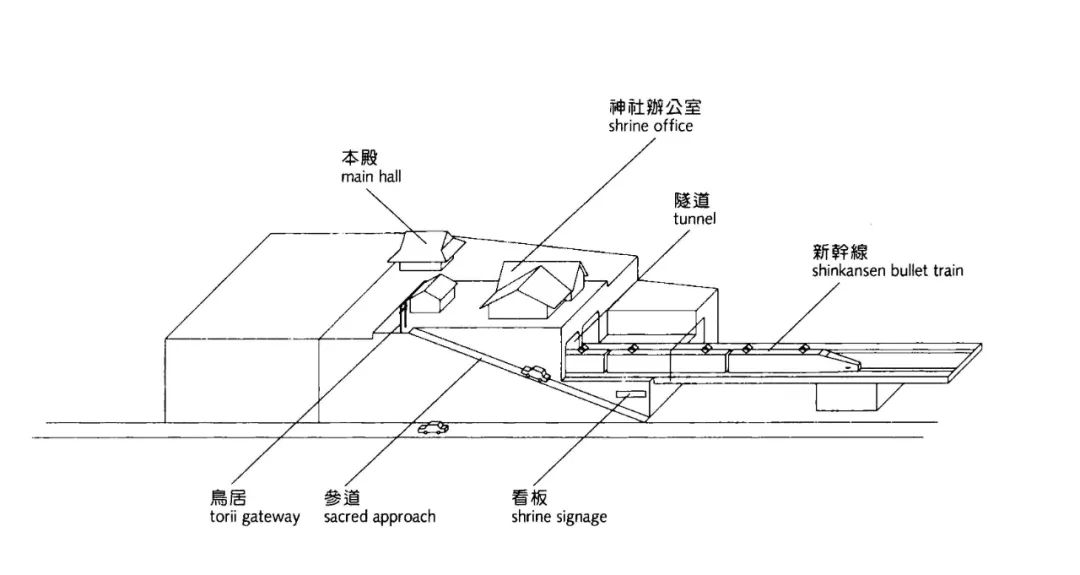 神社辦公室
shrine office

本殿
main hall

隧道
tunnel

新幹線
shinkansen bullet train

鳥居
torii gateway

參道
sacred approach

看板
shrine signage